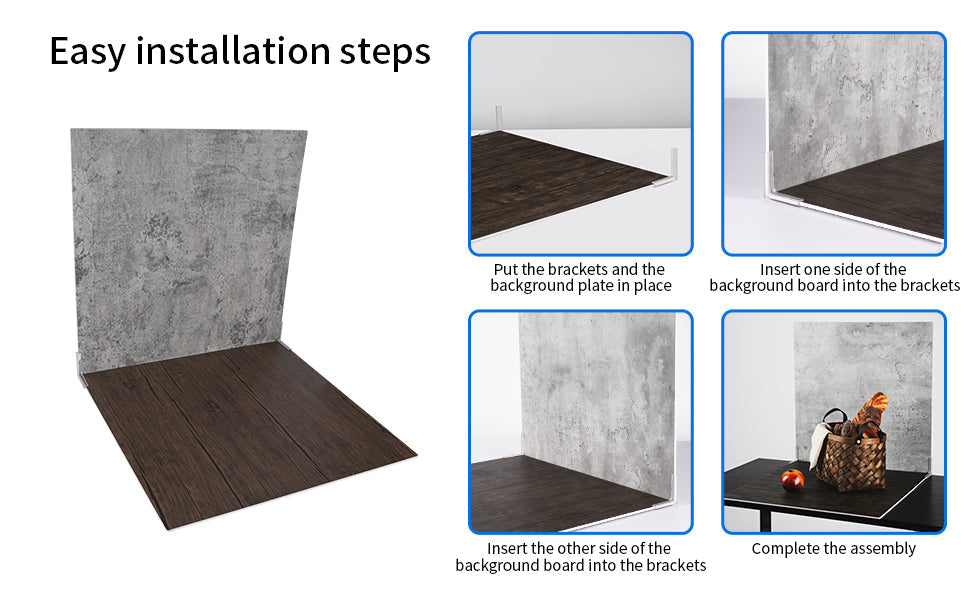 Easy installation steps

Put the brackets and the background plate in place

Insert one side of the background board into the brackets

Insert the other side of the background board into the brackets

Complete the assembly