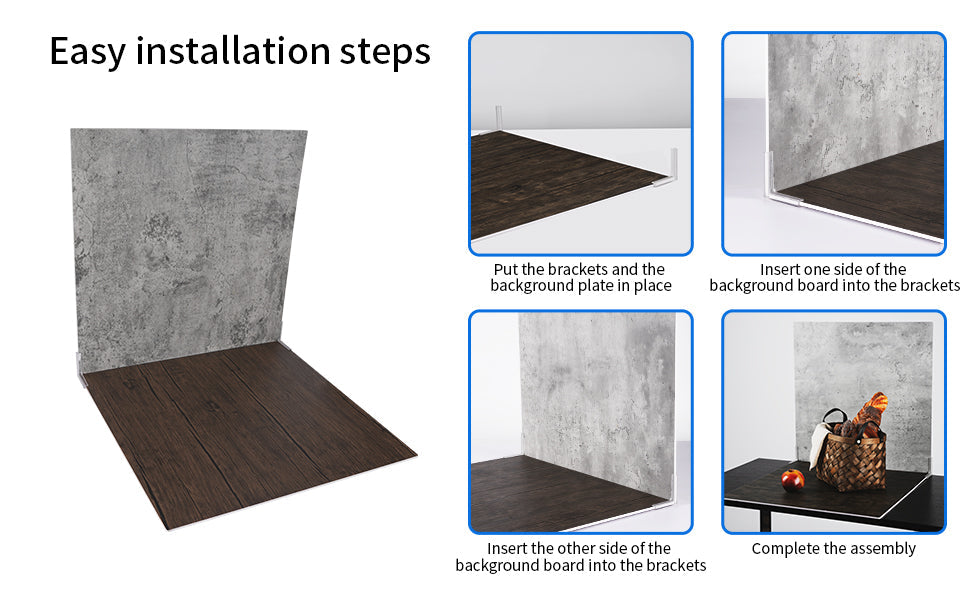 Easy installation steps

Put the brackets and the background plate in place

Insert one side of the background board into the brackets

Insert the other side of the background board into the brackets

Complete the assembly