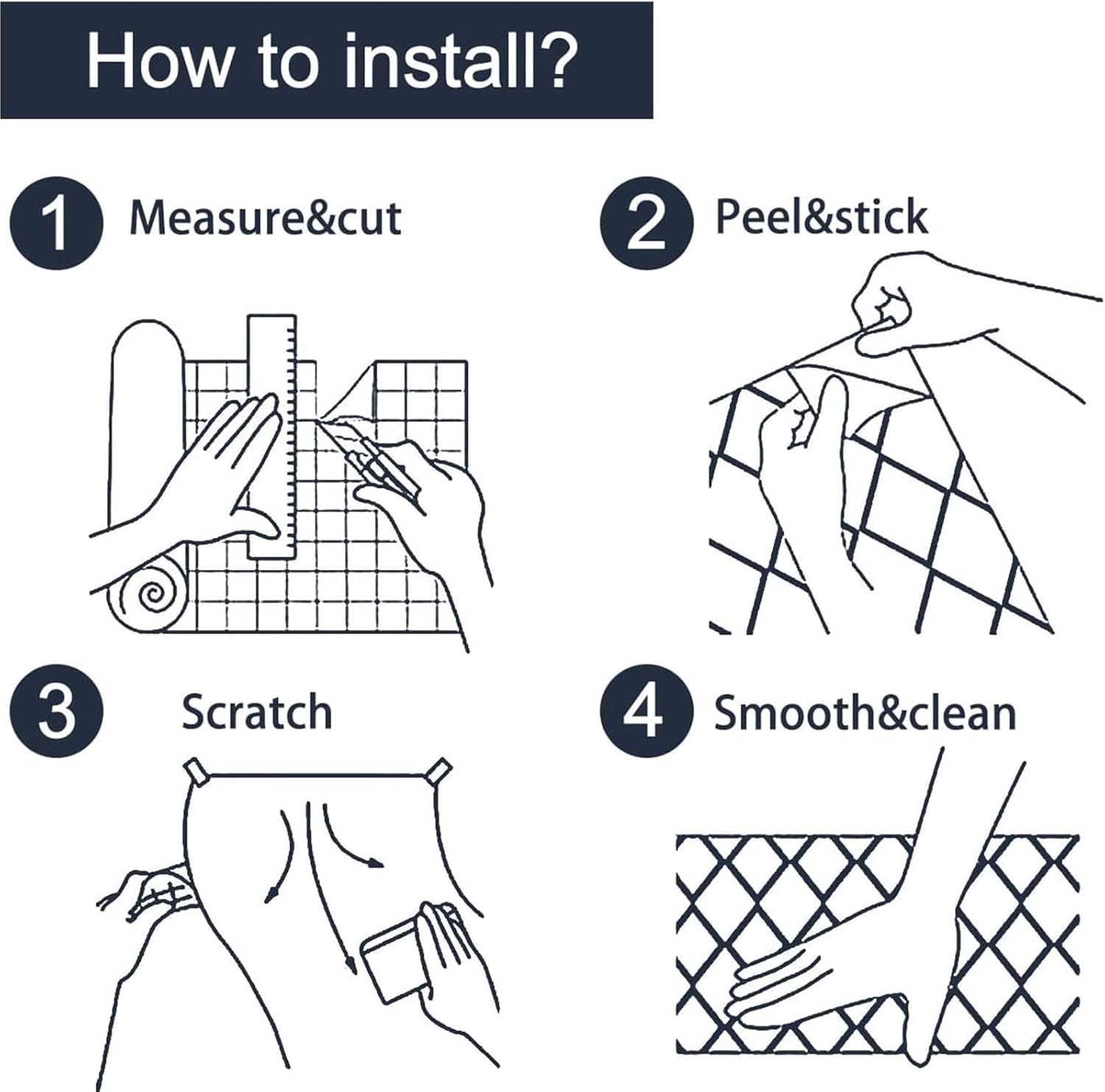 How to install?

1 Measure&cut

2 Peel&stick

3 Scratch

4 Smooth&clean