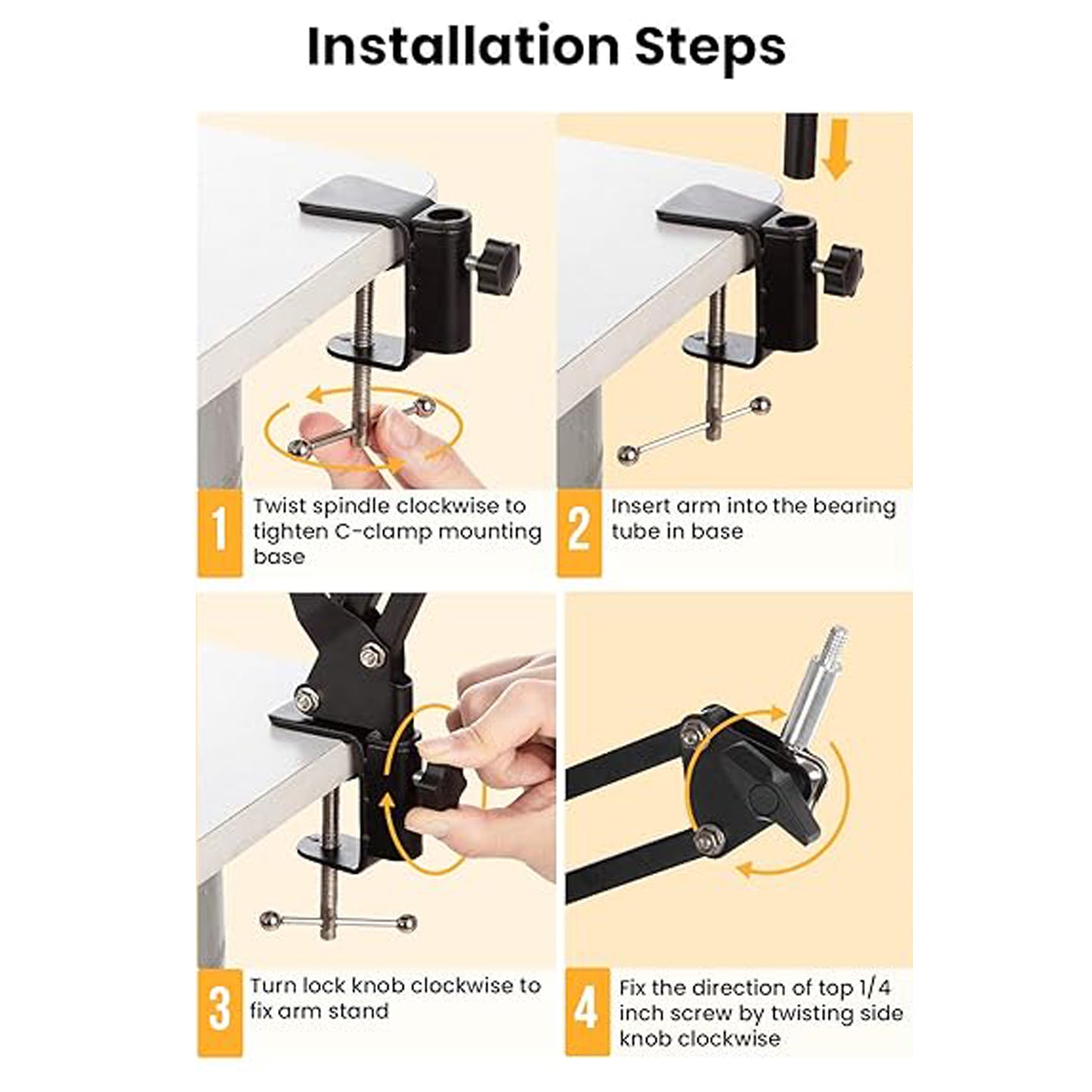 Installation Steps

1 Twist spindle clockwise to tighten C-clamp mounting base

2 Insert arm into the bearing tube in base

3 Turn lock knob clockwise to fix arm stand

4 Fix the direction of top 1/4 inch screw by twisting side knob clockwise