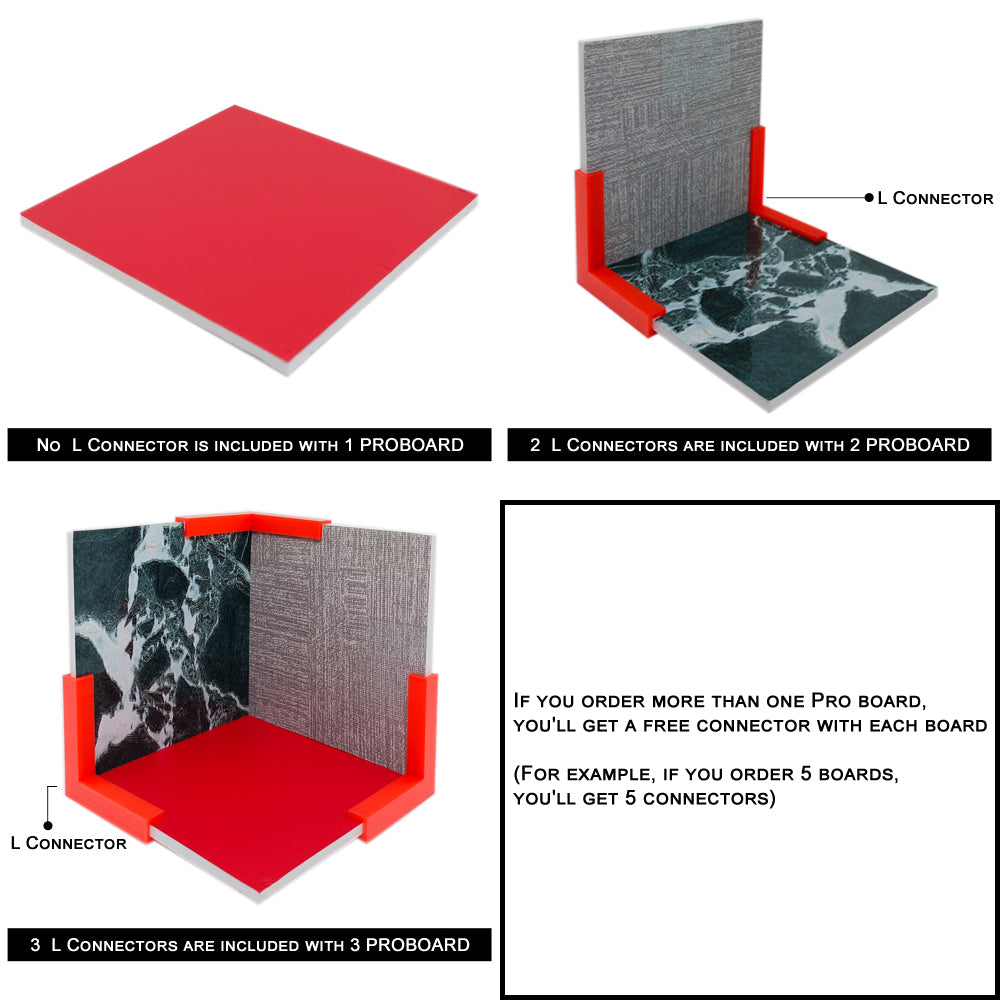 L Connector

No L Connector is included with 1 PROBOARD

2 L Connectors are included with 2 PROBOARD

L Connector

3 L Connectors are included with 3 PROBOARD

If you order more than one Pro board, you'll get a free connector with each board

(For example, if you order 5 boards, you'll get 5 connectors)